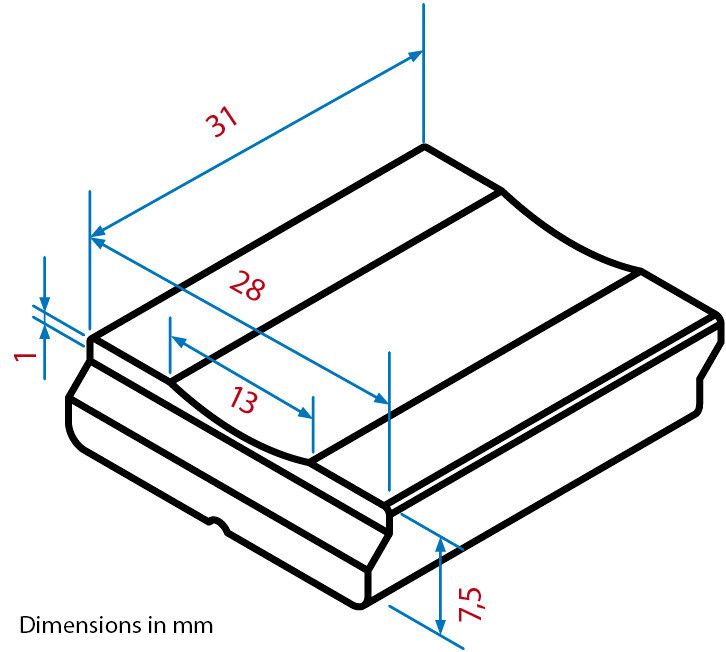 31

28

1

13

7,5

Dimensions in mm