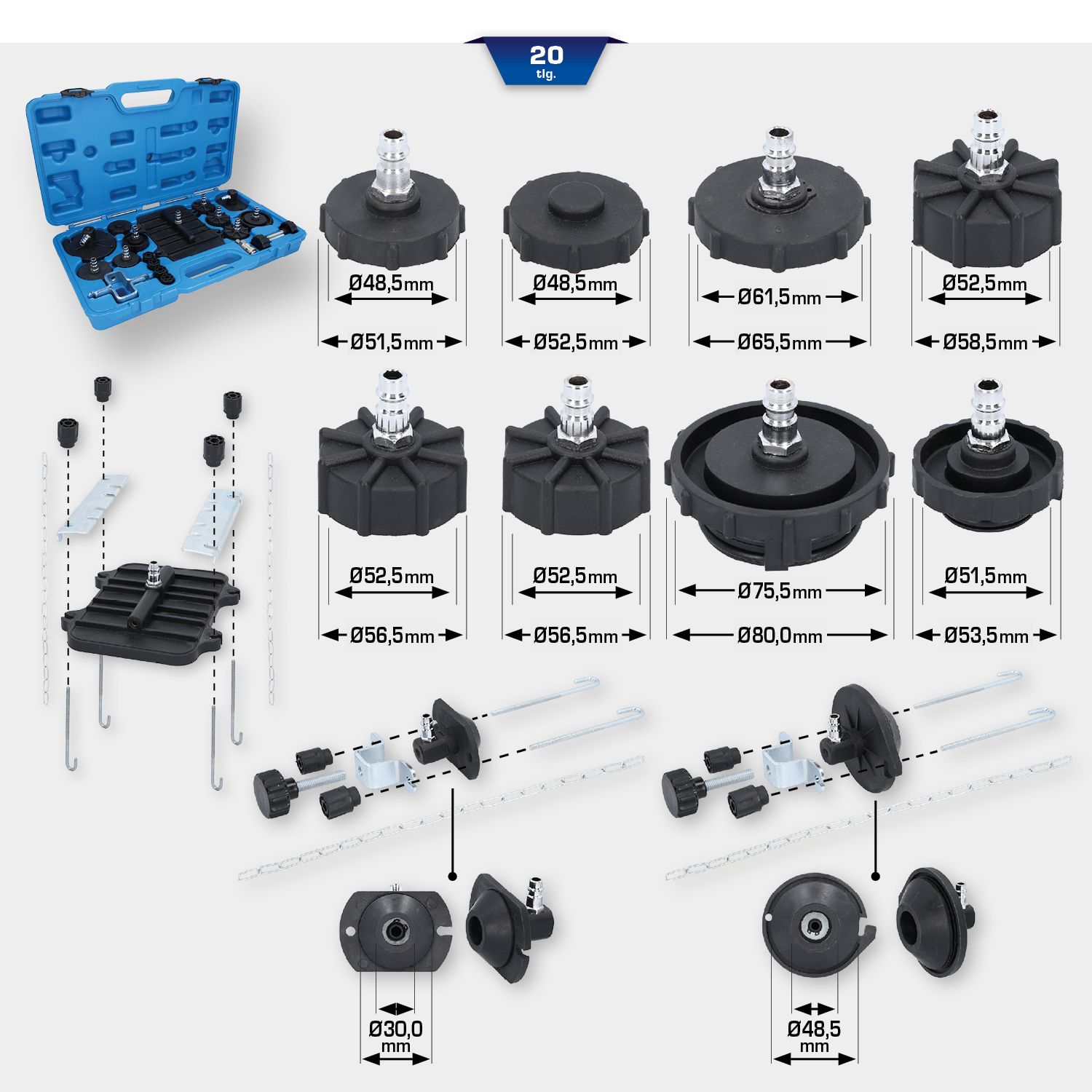 20
tlg.

Ø48,5mm
Ø51,5mm

Ø48,5mm
Ø52,5mm

Ø61,5mm
Ø65,5mm

Ø52,5mm
Ø58,5mm

Ø52,5mm
Ø56,5mm

Ø52,5mm
Ø56,5mm

Ø75,5mm
Ø80,0mm

Ø51,5mm
Ø53,5mm

Ø30,0
mm

Ø48,5
mm